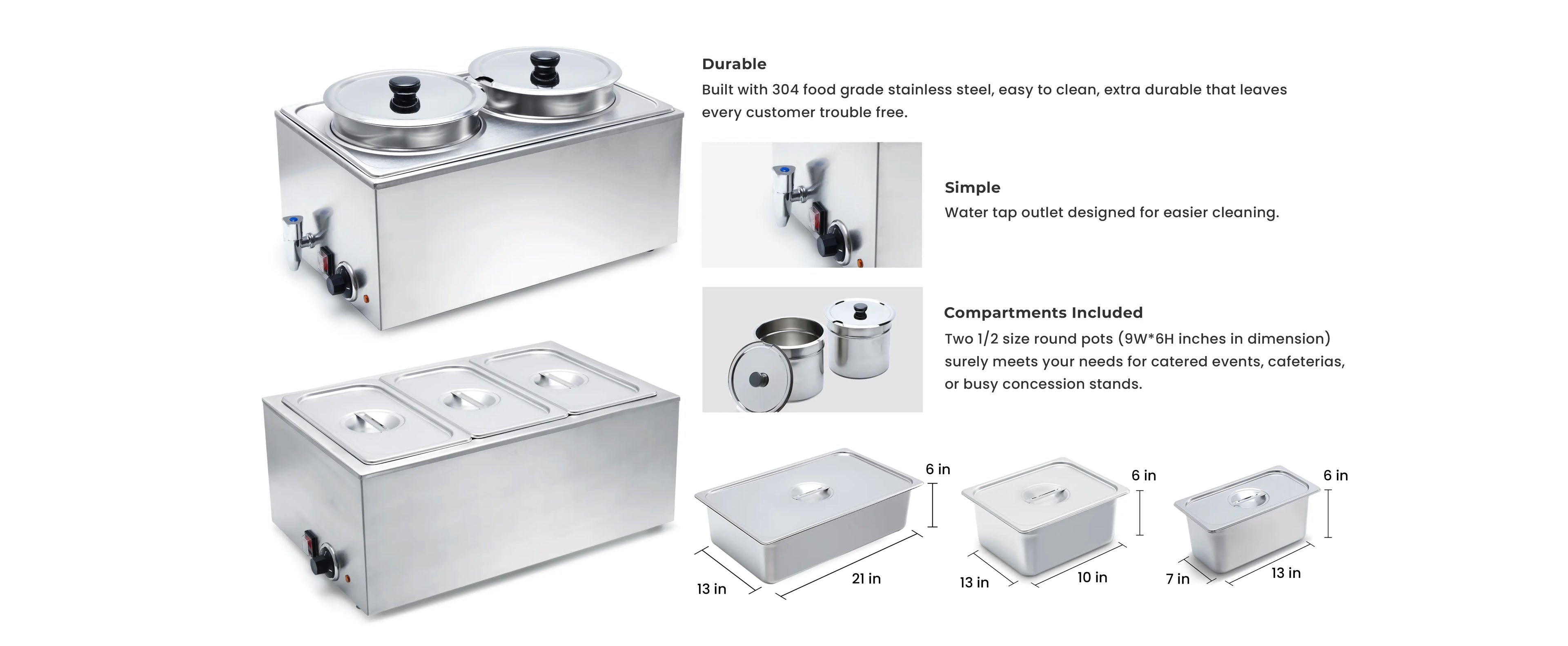 Durable
Built with 304 food grade stainless steel, easy to clean, extra durable that leaves every customer trouble free.

Simple
Water tap outlet designed for easier cleaning.

Compartments Included
Two 1/2 size round pots (9W*6H inches in dimension) surely meets your needs for catered events, cafeterias, or busy concession stands.

6 in
13 in
21 in

6 in
13 in
10 in

6 in
7 in
13 in